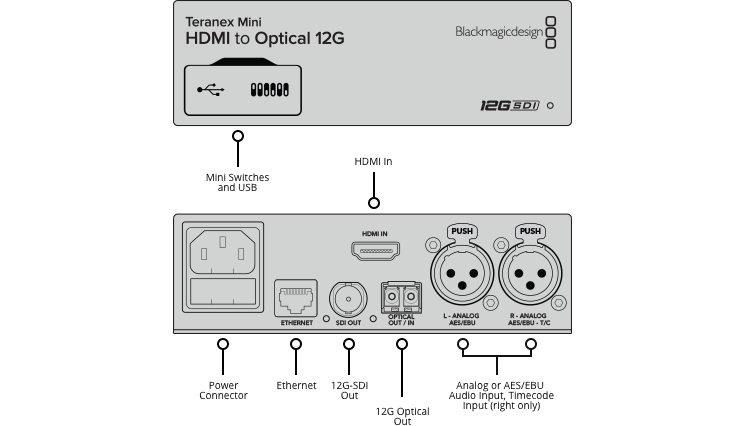 Teranex Mini
HDMI to Optical 12G

Blackmagicdesign

12G SDI

Mini Switches and USB

HDMI In

HDMI IN

PUSH

PUSH

ETHERNET

SDI OUT

OPTICAL OUT / IN

L - ANALOG AES/EBU

R - ANALOG AES/EBU - T/C

Power Connector

Ethernet

12G-SDI Out

12G Optical Out

Analog or AES/EBU Audio Input, Timecode Input (right only)