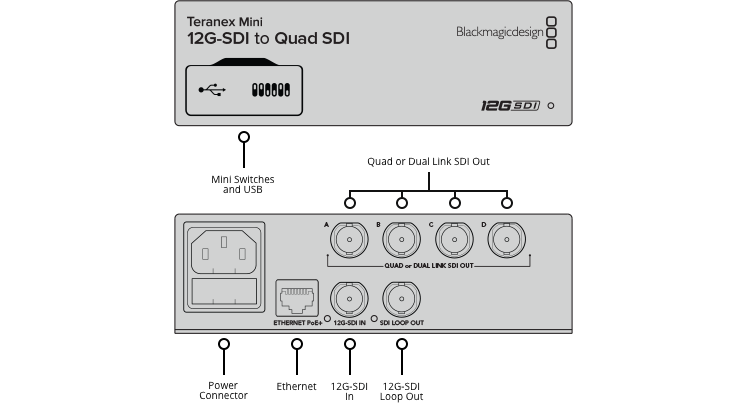 Teranex Mini
12G-SDI to Quad SDI

Blackmagicdesign

12G SDI

Mini Switches and USB

Quad or Dual Link SDI Out

A B C D

QUAD or DUAL LINK SDI OUT

ETHERNET PoE+ 12G-SDI IN SDI LOOP OUT

Power Connector

Ethernet

12G-SDI In

12G-SDI Loop Out