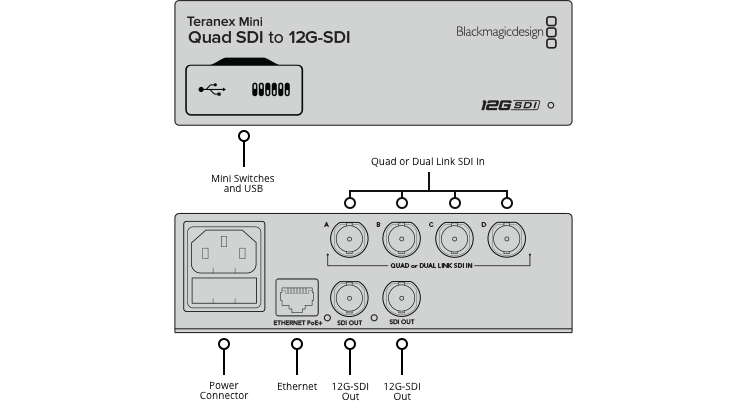 Teranex Mini
Quad SDI to 12G-SDI

Blackmagicdesign

12G SDI

Mini Switches and USB

Quad or Dual Link SDI In

A B C D

QUAD or DUAL LINK SDI IN

ETHERNET PoE+

SDI OUT

SDI OUT

Power Connector

Ethernet

12G-SDI Out

12G-SDI Out