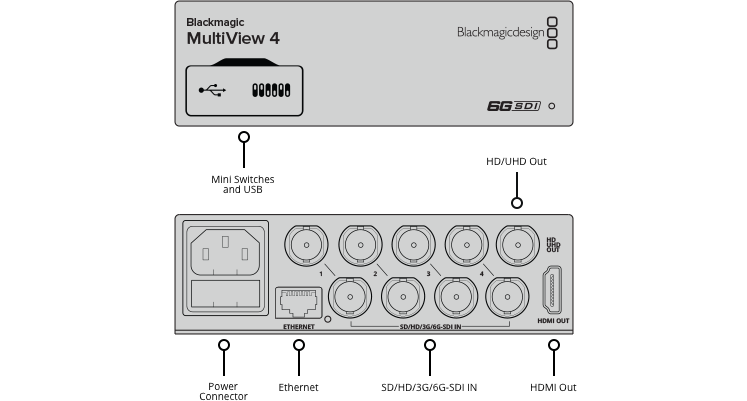 Blackmagic
MultiView 4

Blackmagicdesign

6G SDI

Mini Switches and USB

HD/UHD Out

HD UHD OUT

1 2 3 4

ETHERNET

SD/HD/3G/6G-SDI IN

HDMI OUT

Power Connector

Ethernet

SD/HD/3G/6G-SDI IN

HDMI Out